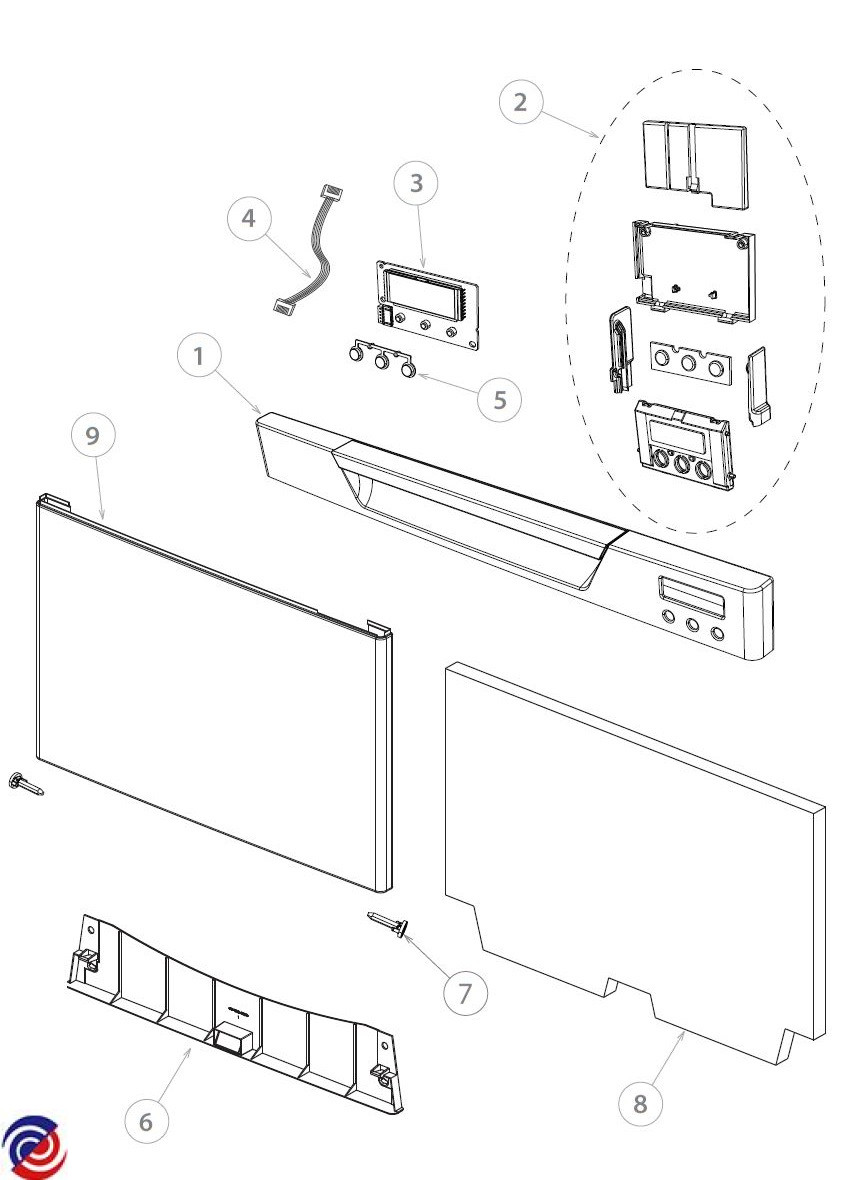 2
3
4
1
5
9
7
6
8